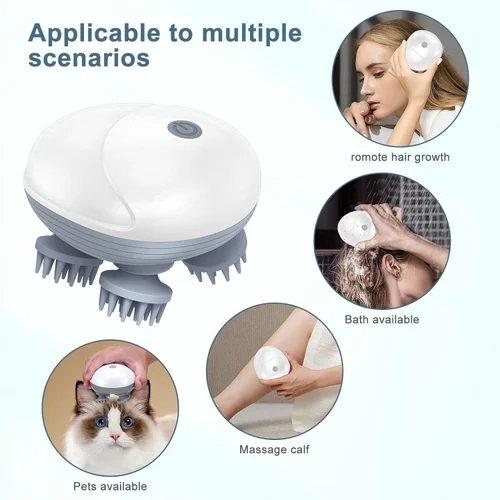 Applicable to multiple scenarios

romote hair growth

Bath available

Massage calf

Pets available